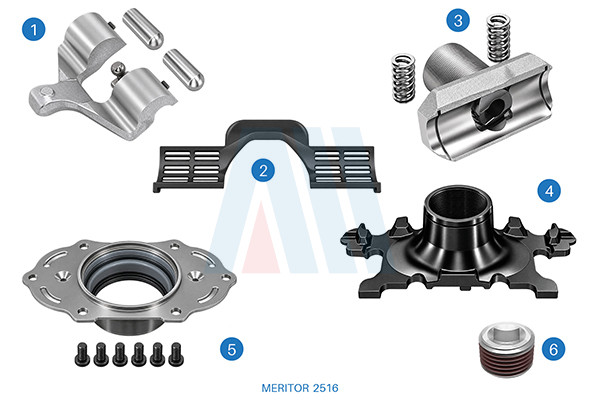 1

3

2

4

5

6

MERITOR 2516