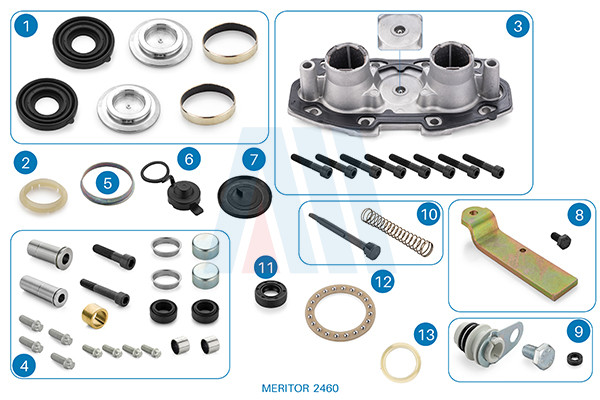 1
3
2
5
6
7
10
8
4
11
12
13
9
MERITOR 2460