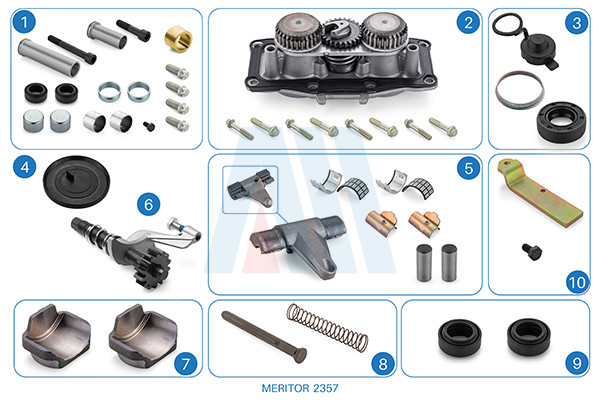 1

2

3

4

6

5

10

7

8

9

MERITOR 2357